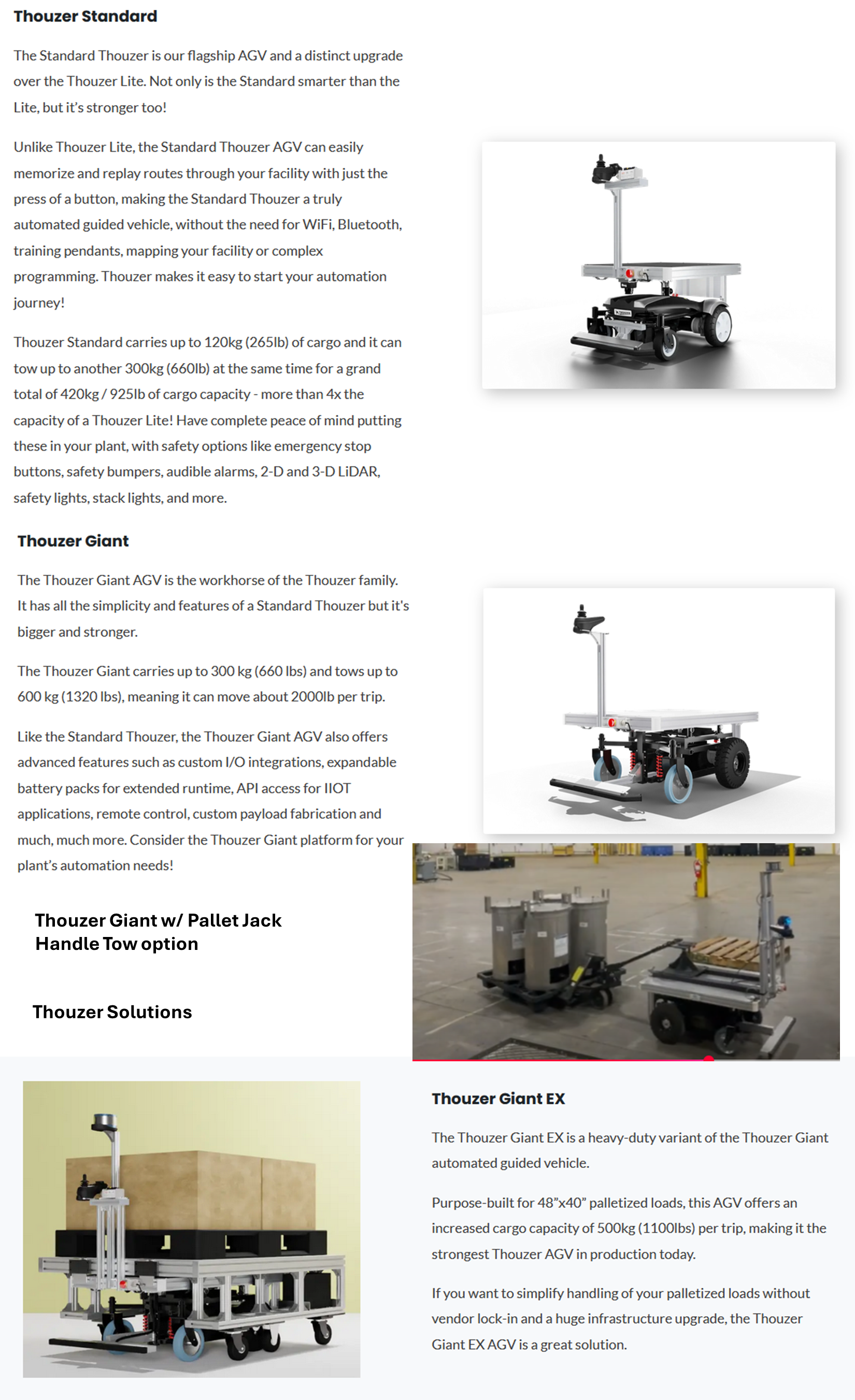 Thouzer Standard

The Standard Thouzer is our flagship AGV and a distinct upgrade over the Thouzer Lite. Not only is the Standard smarter than the Lite, but it's stronger too!

Unlike Thouzer Lite, the Standard Thouzer AGV can easily memorize and replay routes through your facility with just the press of a button, making the Standard Thouzer a truly automated guided vehicle, without the need for WiFi, Bluetooth, training pendants, mapping your facility or complex programming. Thouzer makes it easy to start your automation journey!

Thouzer Standard carries up to 120kg (265lb) of cargo and it can tow up to another 300kg (660lb) at the same time for a grand total of 420kg / 925lb of cargo capacity - more than 4x the capacity of a Thouzer Lite! Have complete peace of mind putting these in your plant, with safety options like emergency stop buttons, safety bumpers, audible alarms, 2-D and 3-D LiDAR, safety lights, stack lights, and more.

Thouzer Giant

The Thouzer Giant AGV is the workhorse of the Thouzer family. It has all the simplicity and features of a Standard Thouzer but it's bigger and stronger.

The Thouzer Giant carries up to 300 kg (660 lbs) and tows up to 600 kg (1320 lbs), meaning it can move about 2000lb per trip.

Like the Standard Thouzer, the Thouzer Giant AGV also offers advanced features such as custom I/O integrations, expandable battery packs for extended runtime, API access for IIOT applications, remote control, custom payload fabrication and much, much more. Consider the Thouzer Giant platform for your plant's automation needs!

Thouzer Giant w/ Pallet Jack Handle Tow option

Thouzer Solutions

Thouzer Giant EX

The Thouzer Giant EX is a heavy-duty variant of the Thouzer Giant automated guided vehicle.

Purpose-built for 48"x40" palletized loads, this AGV offers an increased cargo capacity of 500kg (1100lbs) per trip, making it the strongest Thouzer AGV in production today.

If you want to simplify handling of your palletized loads without vendor lock-in and a huge infrastructure upgrade, the Thouzer Giant EX AGV is a great solution.